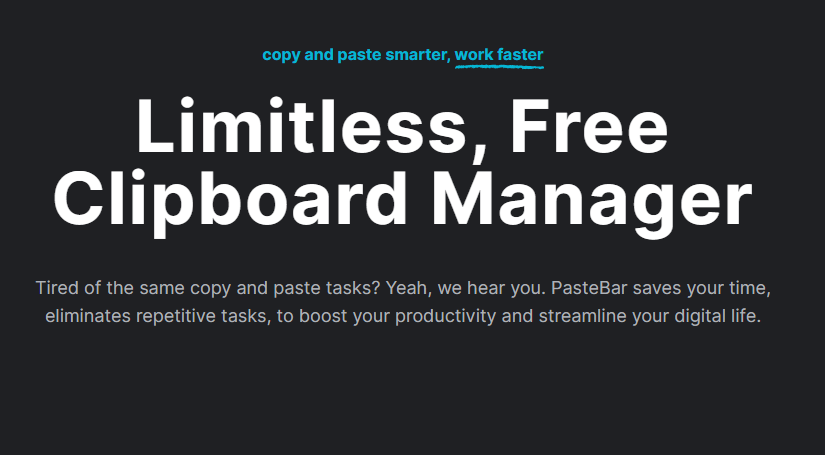 copy and paste smarter, work faster

Limitless, Free Clipboard Manager

Tired of the same copy and paste tasks? Yeah, we hear you. PasteBar saves your time, eliminates repetitive tasks, to boost your productivity and streamline your digital life.