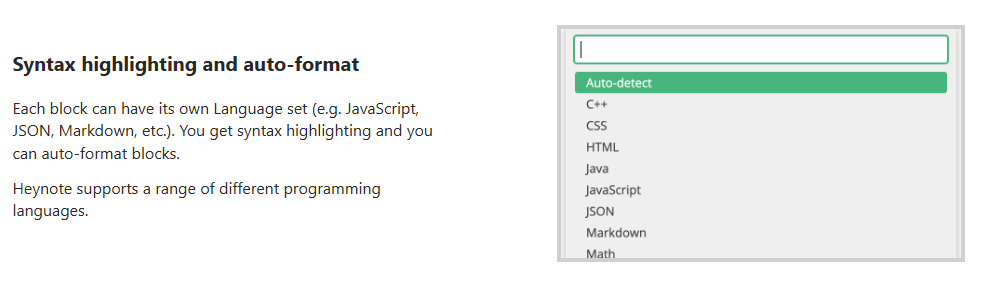 Syntax highlighting and auto-format

Each block can have its own Language set (e.g. JavaScript, JSON, Markdown, etc.). You get syntax highlighting and you can auto-format blocks.

Heynote supports a range of different programming languages.

Auto-detect
C++
CSS
HTML
Java
JavaScript
JSON
Markdown
Math