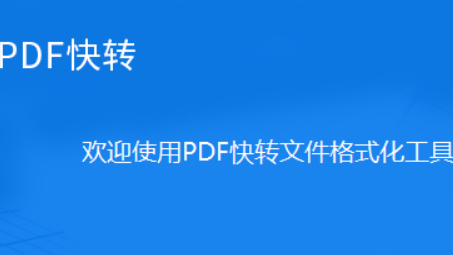 PDF快转

欢迎使用PDF快转文件格式化工具