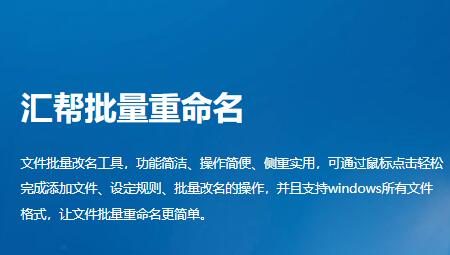 汇帮批量重命名

文件批量改名工具，功能简洁、操作简便、侧重实用，可通过鼠标点击轻松完成添加文件、设定规则、批量改名的操作，并且支持windows所有文件格式，让文件批量重命名更简单。