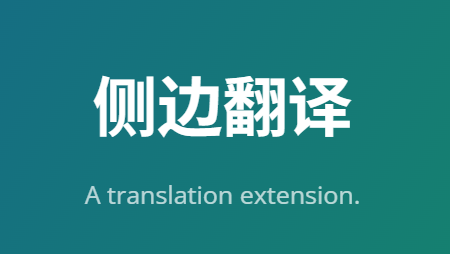 侧边翻译

A translation extension.