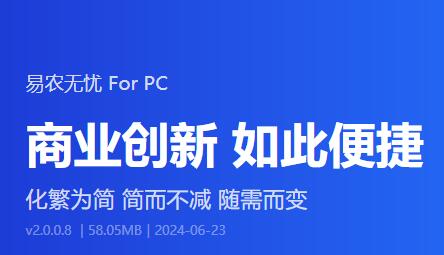 易农无忧 For PC

商业创新 如此便捷

化繁为简 简而不减 随需而变

v2.0.0.8 | 58.05MB | 2024-06-23