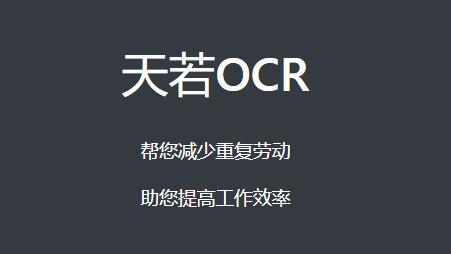 天若OCR

帮您减少重复劳动

助您提高工作效率