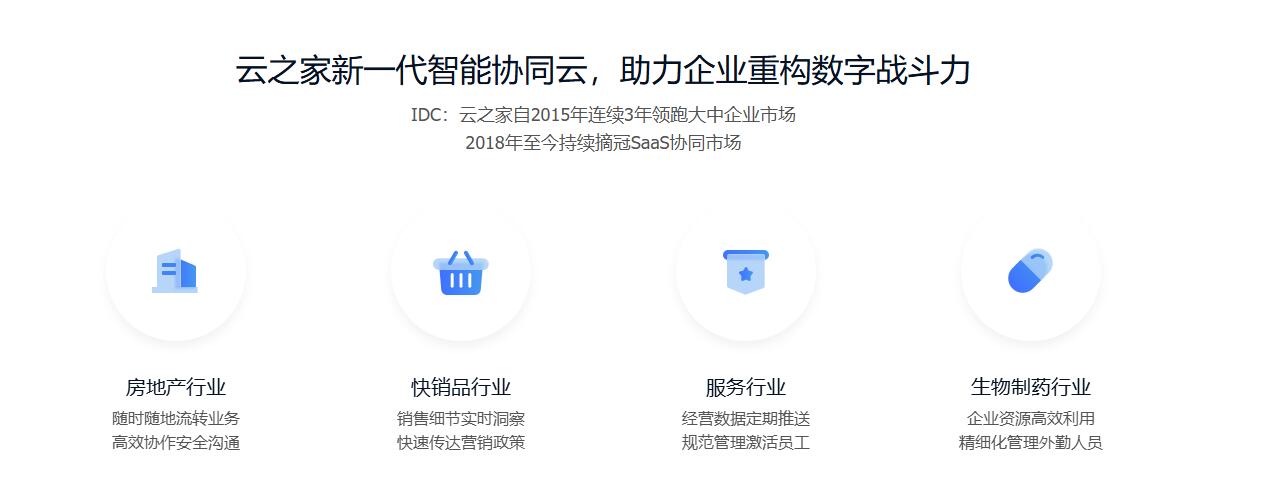 云之家新一代智能协同云，助力企业重构数字战斗力

IDC：云之家自2015年连续3年领跑大中企业市场
2018年至今持续摘冠SaaS协同市场

房地产行业
随时随地流转业务
高效协作安全沟通

快销品行业
销售细节实时洞察
快速传达营销政策

服务行业
经营数据定期推送
规范管理激活员工

生物制药行业
企业资源高效利用
精细化管理外勤人员