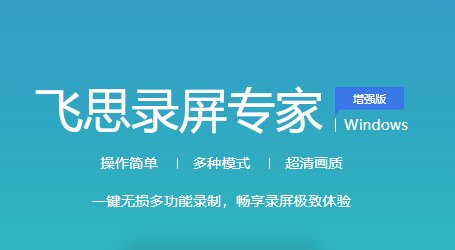 飞思录屏专家

增强版

| Windows

操作简单 | 多种模式 | 超清画质

一键无损多功能录制，畅享录屏极致体验